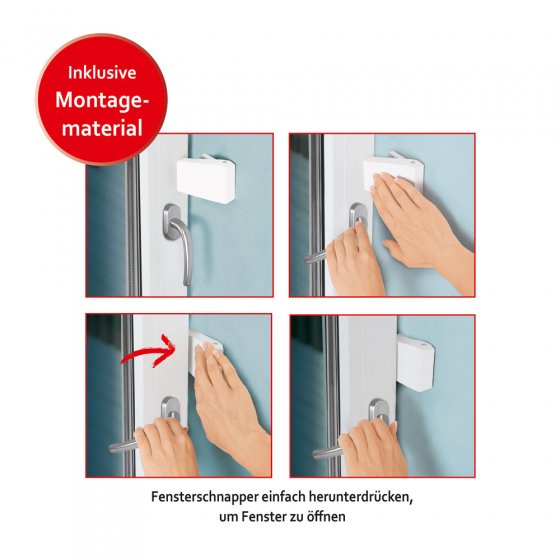 Inklusive Montagematerial

Fensterschnapper einfach herunterdrücken, um Fenster zu öffnen